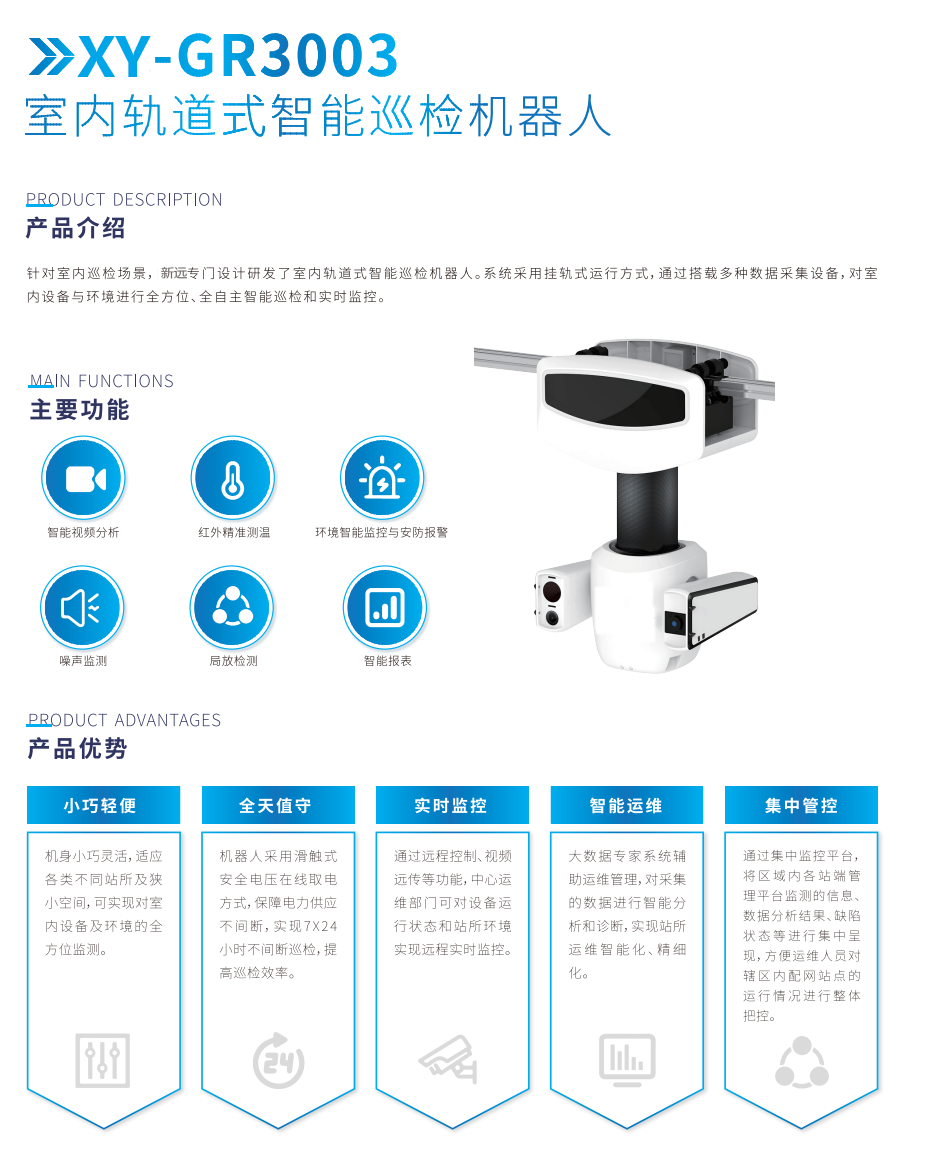 XY-GR3003
室内轨道式智能巡检机器人

PRODUCT DESCRIPTION
产品介绍

针对室内巡检场景，新远专门设计研发了室内轨道式智能巡检机器人。系统采用挂轨式运行方式，通过搭载多种数据采集设备，对室内设备与环境进行全方位、全自主智能巡检和实时监控。

MAIN FUNCTIONS
主要功能

智能视频分析

红外精准测温

环境智能监控与安防报警

噪声监测

局放检测

智能报表

PRODUCT ADVANTAGES
产品优势

小巧轻便

机身小巧灵活，适应各类不同站所及狭小空间，可实现对室内设备及环境的全方位监测。

全天值守

机器人采用滑触式安全电压在线取电方式，保障电力供应不间断，实现7X24小时不间断巡检，提高巡检效率。

24

实时监控

通过远程控制、视频远传等功能，中心运维部门可对设备运行状态和站所环境实现远程实时监控。

智能运维

大数据专家系统辅助运维管理，对采集的数据进行智能分析和诊断，实现站所运维智能化、精细化。

集中管控

通过集中监控平台，将区域内各站端管理平台监测的信息、数据分析结果、缺陷状态等进行集中呈现，方便运维人员对辖区内配网站点的运行情况进行整体把控。